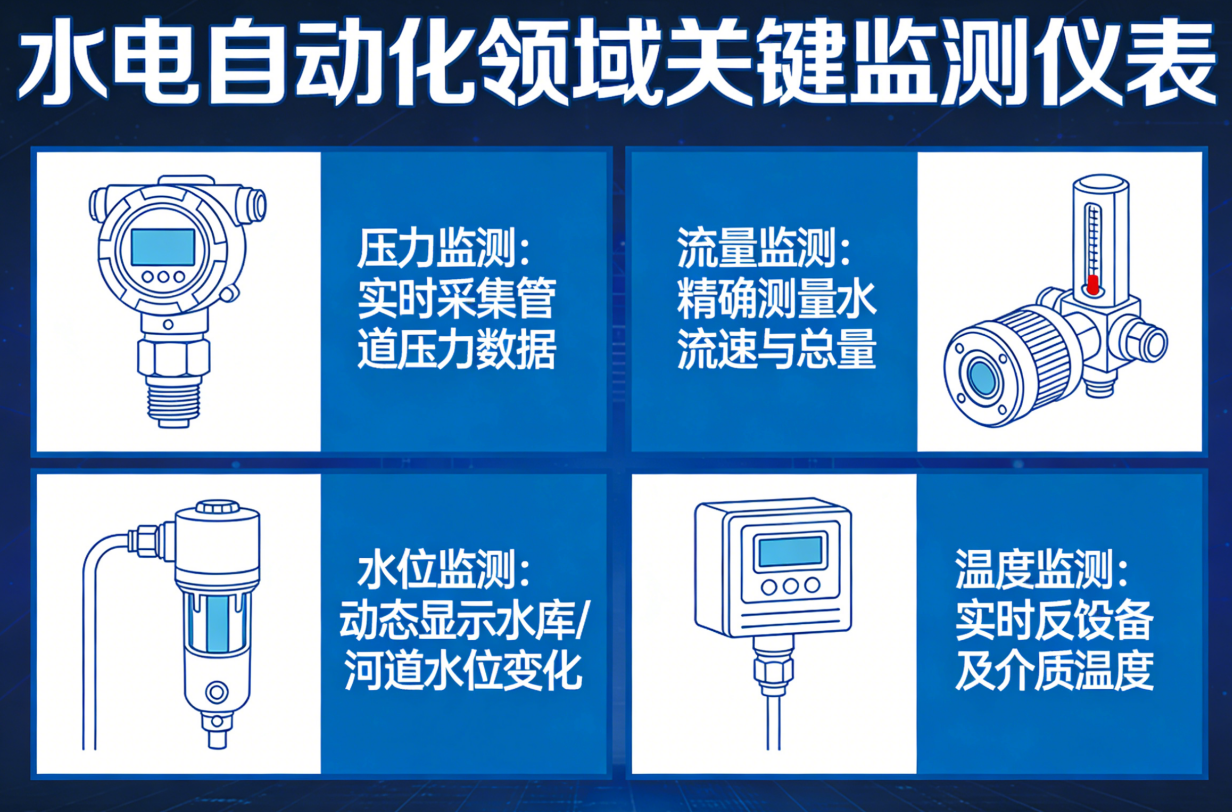 水电自动化领域关键监测仪表

压力监测：实时采集管道压力数据

流量监测：精确测量水流速与总量

水位监测：动态显示水库/河道水位变化

温度监测：实时反设备及介质温度